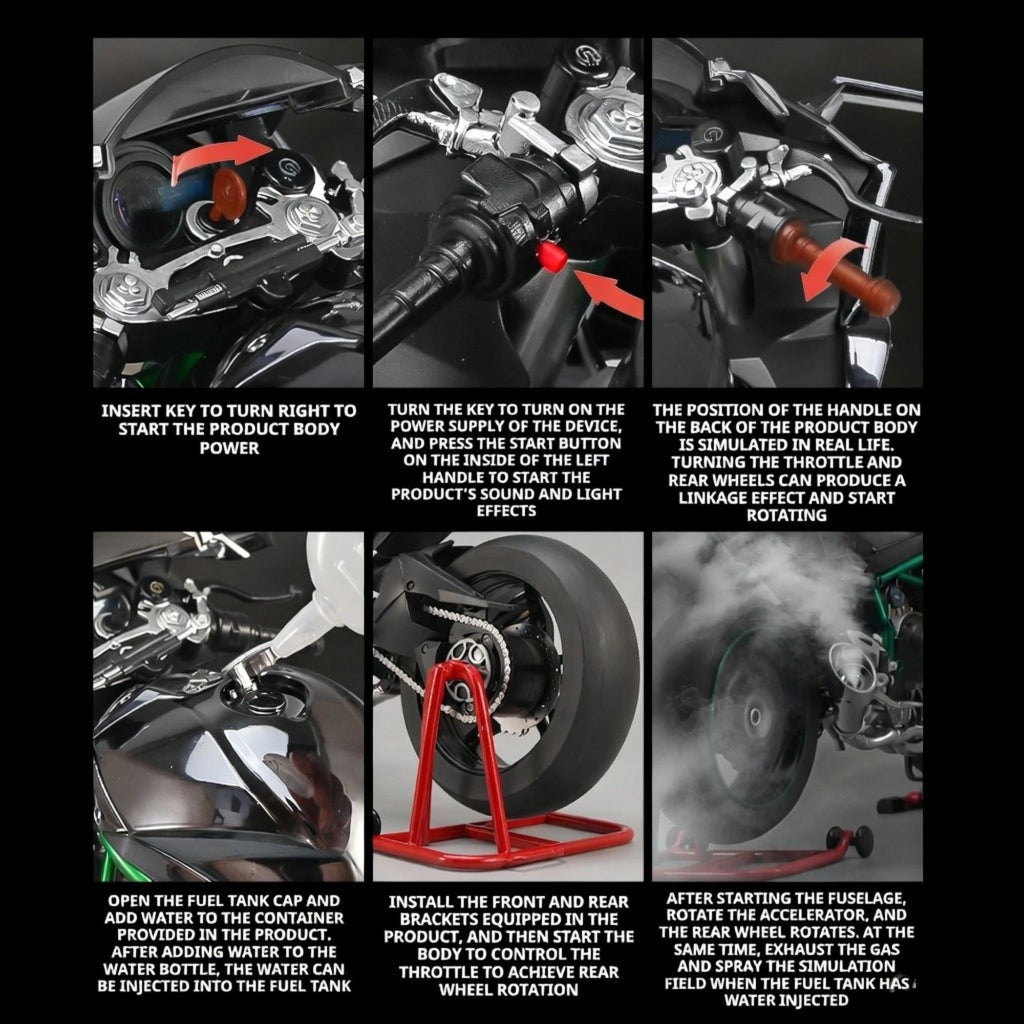 INSERT KEY TO TURN RIGHT TO START THE PRODUCT BODY POWER

TURN THE KEY TO TURN ON THE POWER SUPPLY OF THE DEVICE, AND PRESS THE START BUTTON ON THE INSIDE OF THE LEFT HANDLE TO START THE PRODUCT'S SOUND AND LIGHT EFFECTS

THE POSITION OF THE HANDLE ON THE BACK OF THE PRODUCT BODY IS SIMULATED IN REAL LIFE. TURNING THE THROTTLE AND REAR WHEELS CAN PRODUCE A LINKAGE EFFECT AND START ROTATING

OPEN THE FUEL TANK CAP AND ADD WATER TO THE CONTAINER PROVIDED IN THE PRODUCT. AFTER ADDING WATER TO THE WATER BOTTLE, THE WATER CAN BE INJECTED INTO THE FUEL TANK

INSTALL THE FRONT AND REAR BRACKETS EQUIPPED IN THE PRODUCT, AND THEN START THE BODY TO CONTROL THE THROTTLE TO ACHIEVE REAR WHEEL ROTATION

AFTER STARTING THE FUSELAGE, ROTATE THE ACCELERATOR, AND THE REAR WHEEL ROTATES. AT THE SAME TIME, EXHAUST THE GAS AND SPRAY THE SIMULATION FIELD WHEN THE FUEL TANK HAS WATER INJECTED